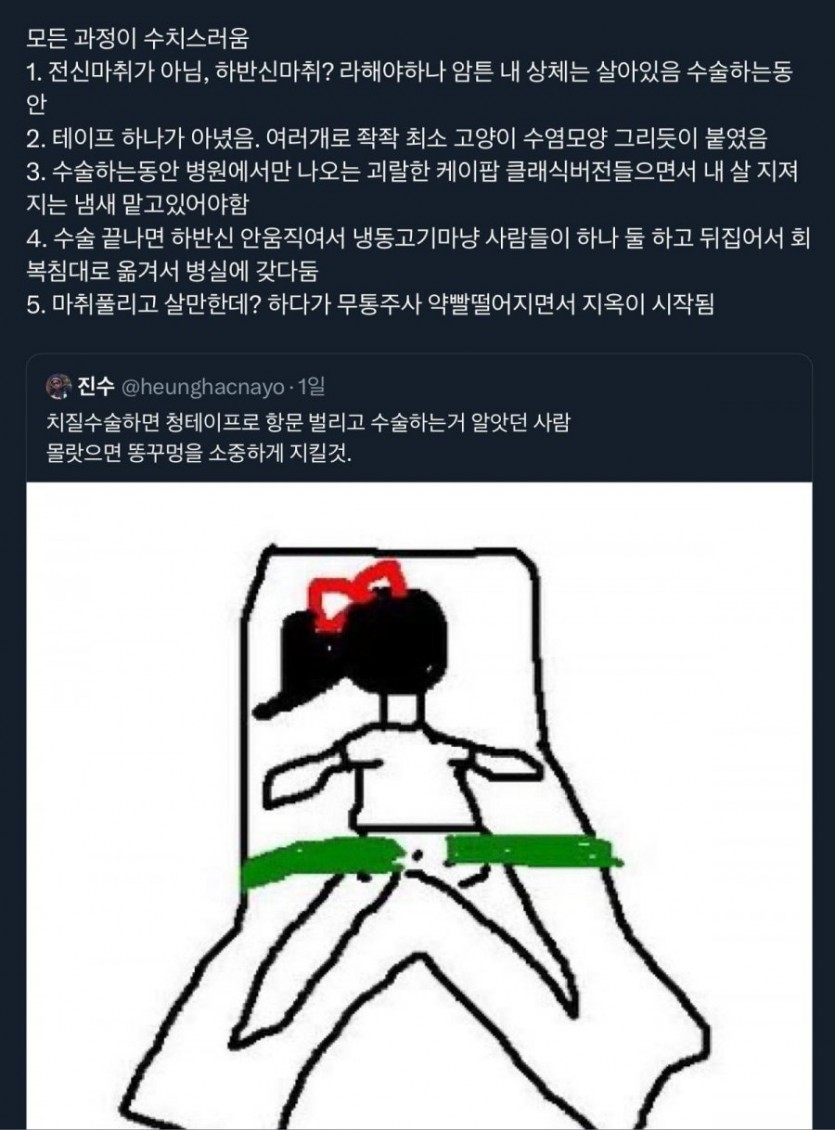 모든 과정이 수치스러움
1. 전신마취가 아님, 하반신마취? 라해야하나 암튼 내 상체는 살아있음 수술하는동안
2. 테이프 하나가 아녔음. 여러개로 쫙쫙 최소 고양이 수염모양 그리듯이 붙였음
3. 수술하는동안 병원에서만 나오는 괴랄한 케이팝 클래식버전들으면서 내 살 지져지는 냄새 맡고있어야함
4. 수술 끝나면 하반신 안움직여서 냉동고기마냥 사람들이 하나 둘 하고 뒤집어서 회복침대로 옮겨서 병실에 갖다둠
5. 마취풀리고 살만한데? 하다가 무통주사 약빨떨어지면서 지옥이 시작됨

진수 @heunghacnayo · 1일
치질수술하면 청테이프로 항문 벌리고 수술하는거 알앗던 사람
몰랏으면 똥꾸멍을 소중하게 지킬것.